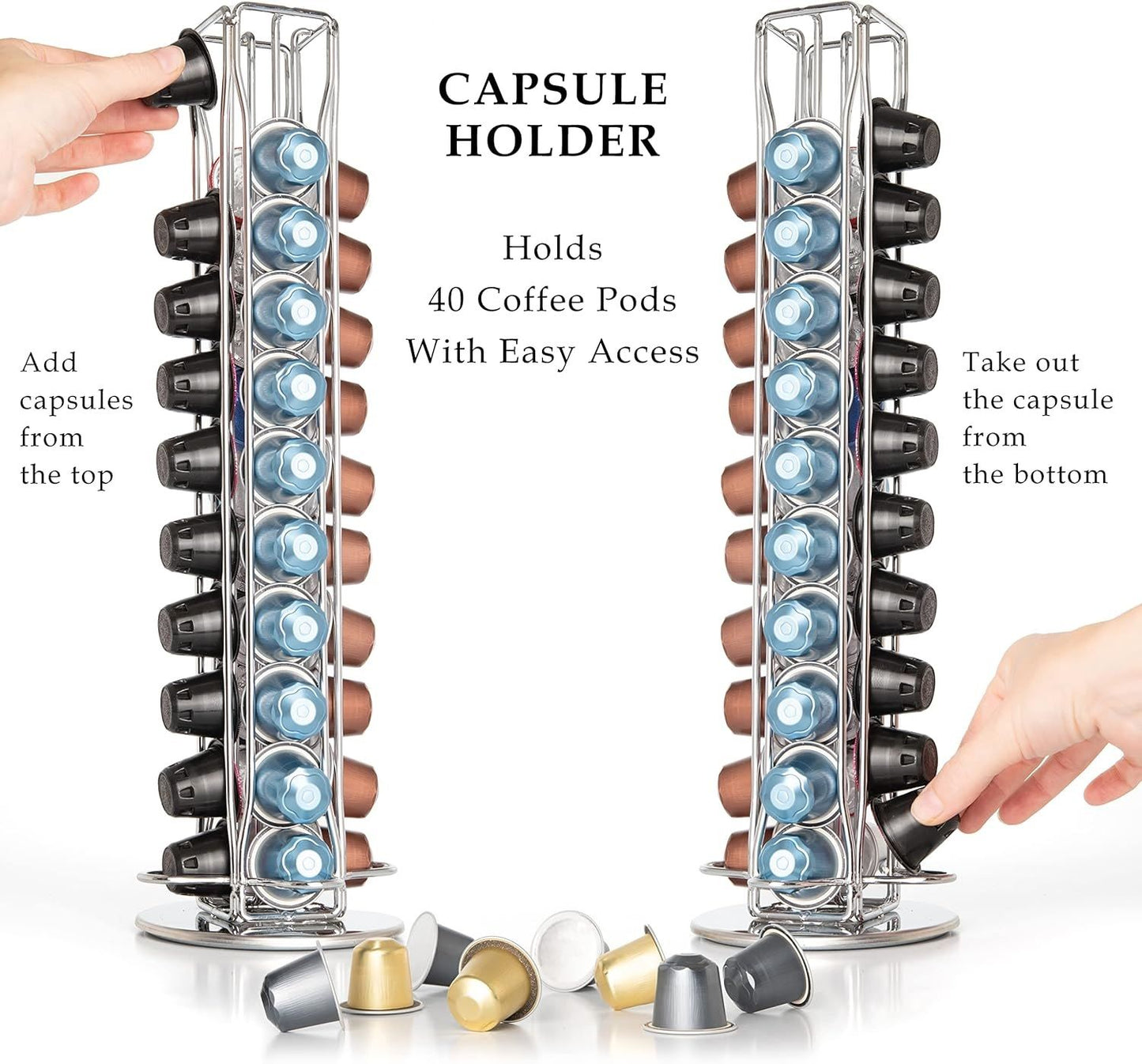 CAPSULE HOLDER

Holds
40 Coffee Pods
With Easy Access

Add capsules from the top

Take out the capsule from the bottom